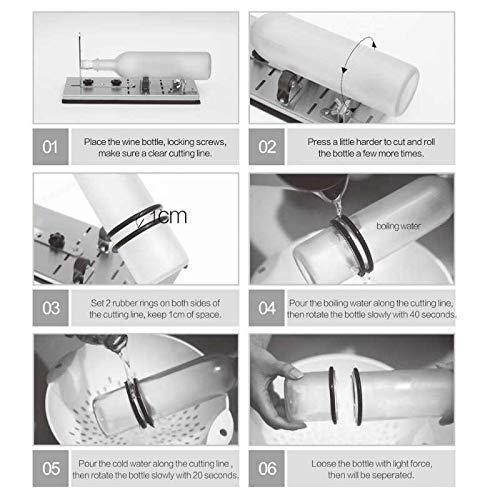 01
Place the wine bottle, locking screws, make sure a clear cutting line.

02
Press a little harder to cut and roll the bottle a few more times.

1cm

03
Set 2 rubber rings on both sides of the cutting line, keep 1cm of space.

boiling water

04
Pour the boiling water along the cutting line, then rotate the bottle slowly with 40 seconds.

05
Pour the cold water along the cutting line , then rotate the bottle slowly with 20 seconds.

06
Loose the bottle with light force, then will be seperated.