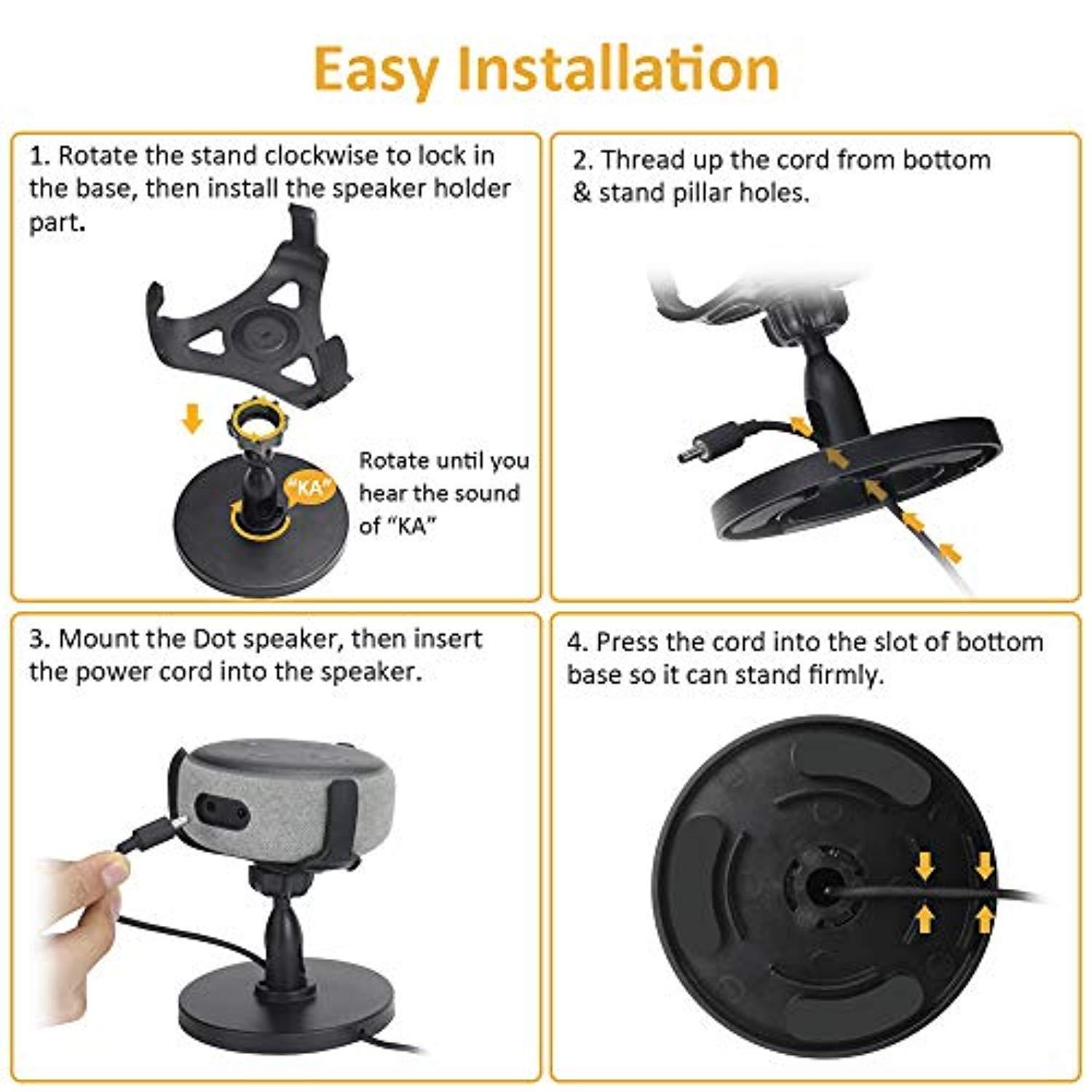 Easy Installation

1. Rotate the stand clockwise to lock in the base, then install the speaker holder part.

"KA"

Rotate until you hear the sound of "KA"

2. Thread up the cord from bottom & stand pillar holes.

3. Mount the Dot speaker, then insert the power cord into the speaker.

4. Press the cord into the slot of bottom base so it can stand firmly.