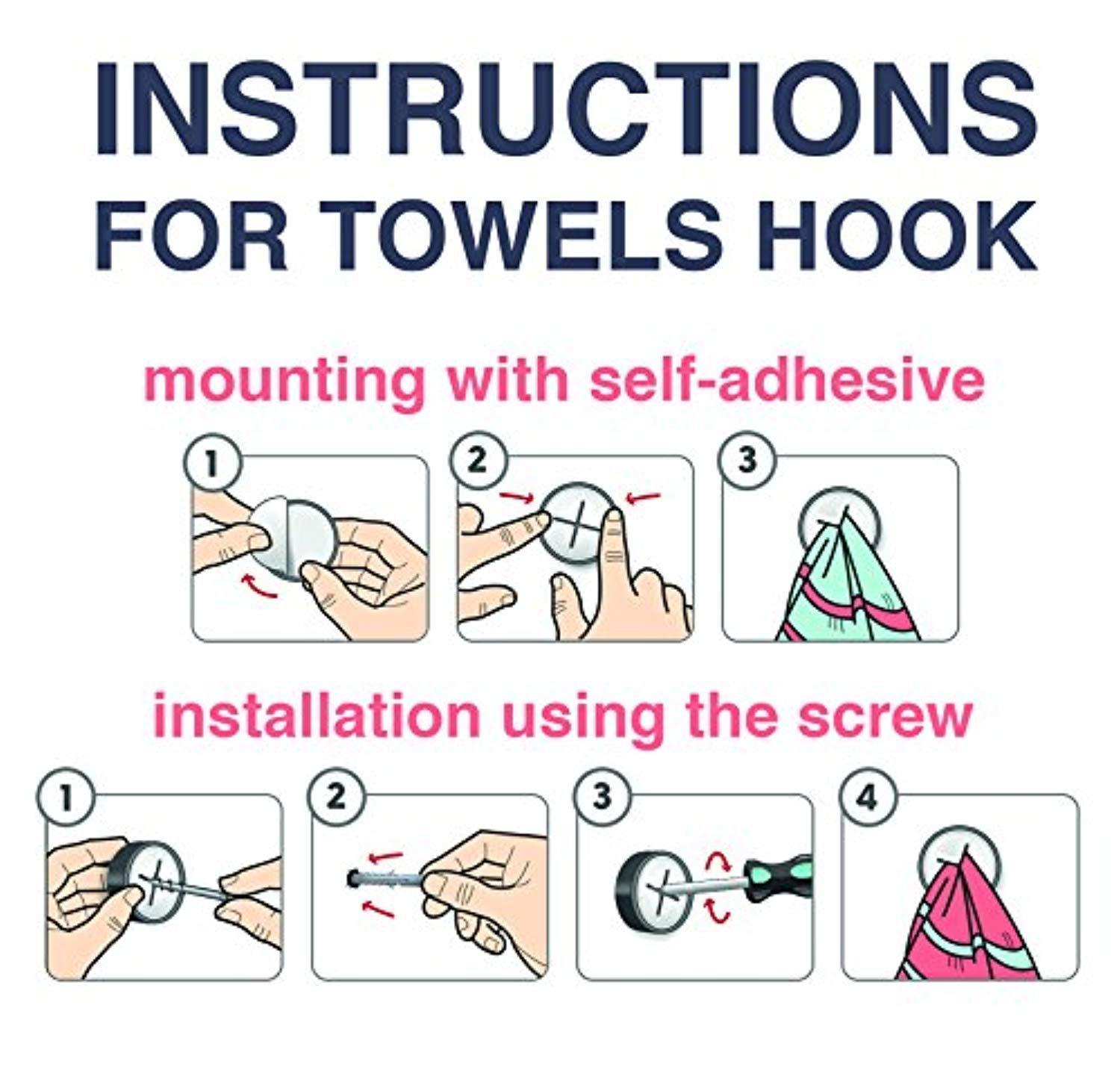 INSTRUCTIONS
FOR TOWELS HOOK

mounting with self-adhesive

1

2

3

installation using the screw

1

2

3

4