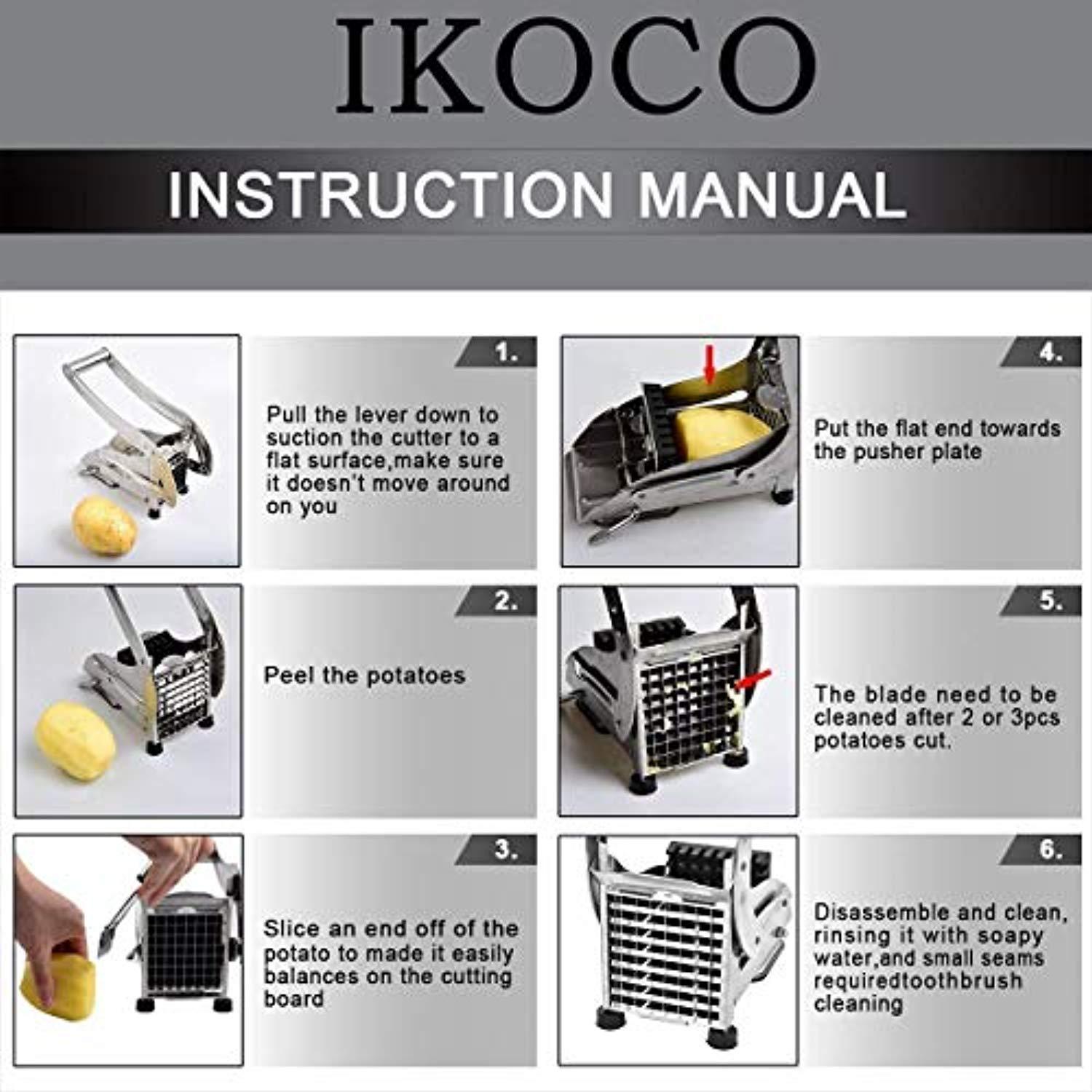 IKOCO

INSTRUCTION MANUAL

1.

Pull the lever down to suction the cutter to a flat surface,make sure it doesn't move around on you

2.

Peel the potatoes

3.

Slice an end off of the potato to made it easily balances on the cutting board

4.

Put the flat end towards the pusher plate

5.

The blade need to be cleaned after 2 or 3pcs potatoes cut.

6.

Disassemble and clean, rinsing it with soapy water,and small seams requiredtoothbrush cleaning