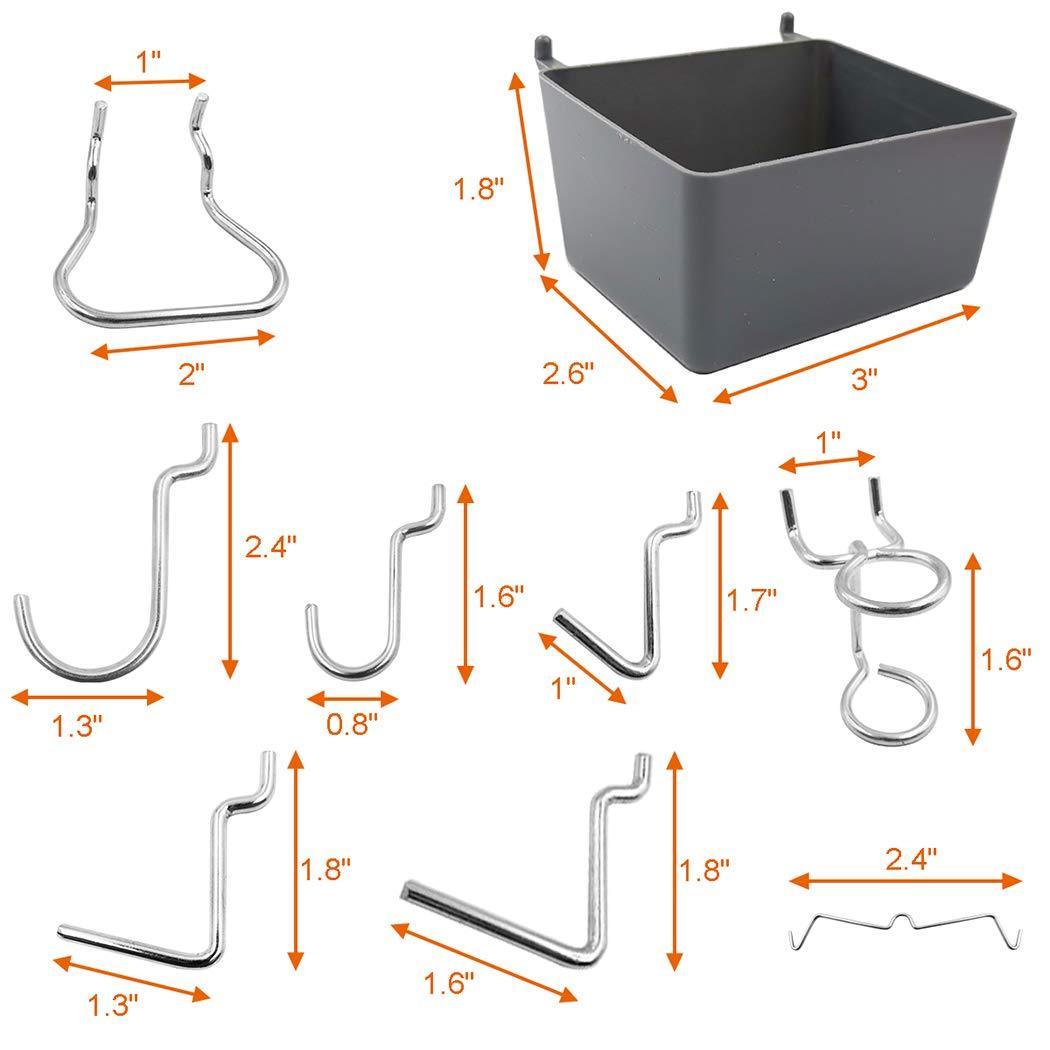 1"
2"
1.8"
2.6"
3"
2.4"
1.3"
1.6"
0.8"
1.7"
1"
1"
1.6"
1.8"
1.3"
1.8"
1.6"
2.4"