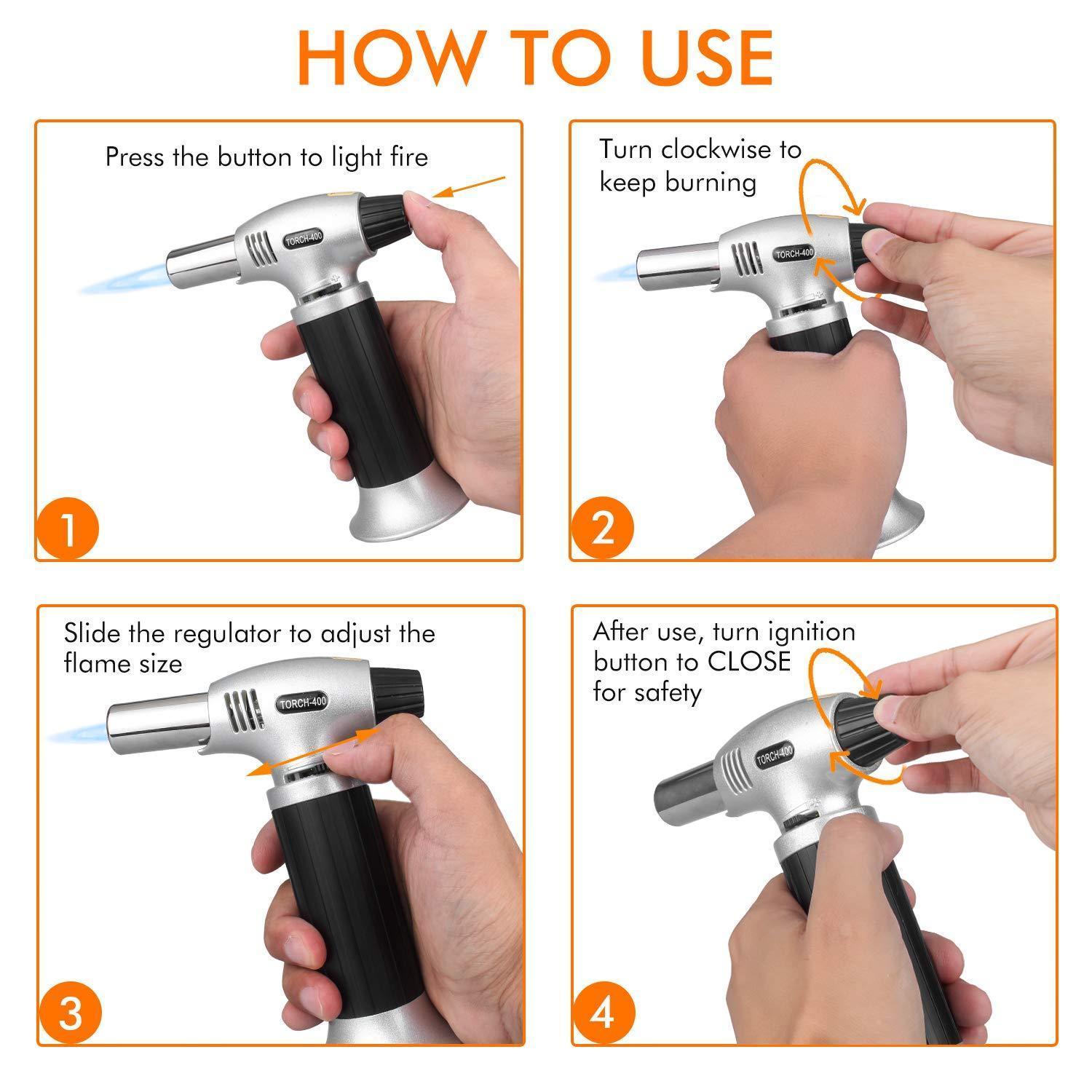 HOW TO USE

Press the button to light fire

TORCH-400

1

Turn clockwise to keep burning

TORCH-400

2

Slide the regulator to adjust the flame size

TORCH-400

3

After use, turn ignition button to CLOSE for safety

TORCH-400

4