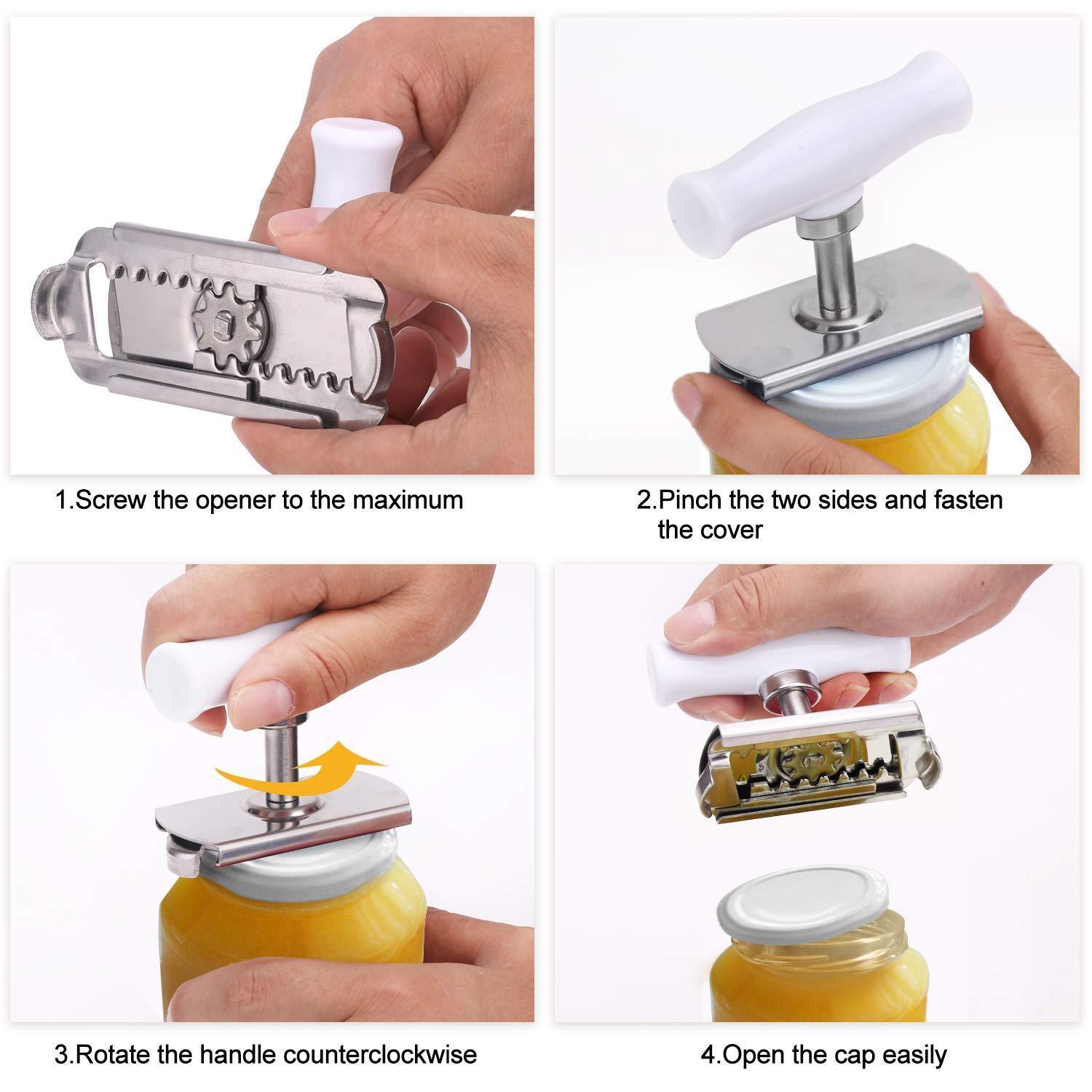 1.Screw the opener to the maximum

2.Pinch the two sides and fasten the cover

3.Rotate the handle counterclockwise

4.Open the cap easily