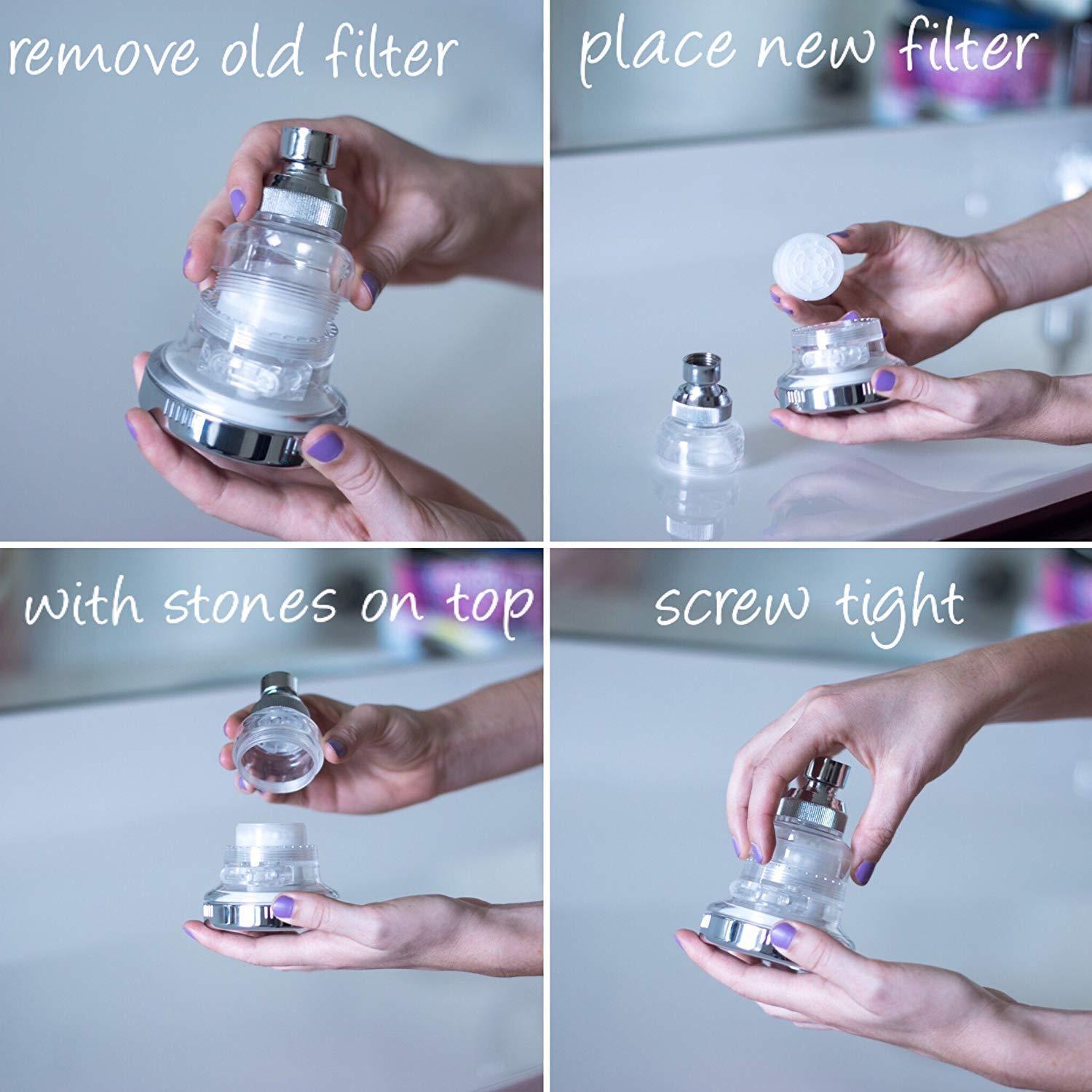 remove old filter

place new filter

with stones on top

screw tight